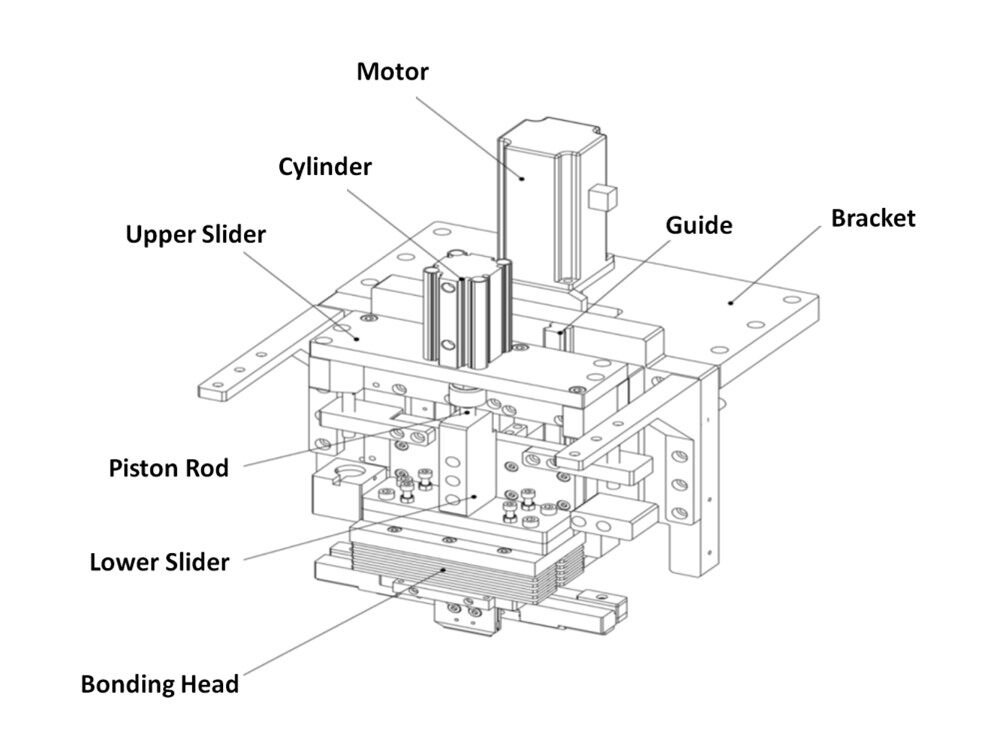 Motor
Cylinder
Upper Slider
Guide
Bracket
Piston Rod
Lower Slider
Bonding Head