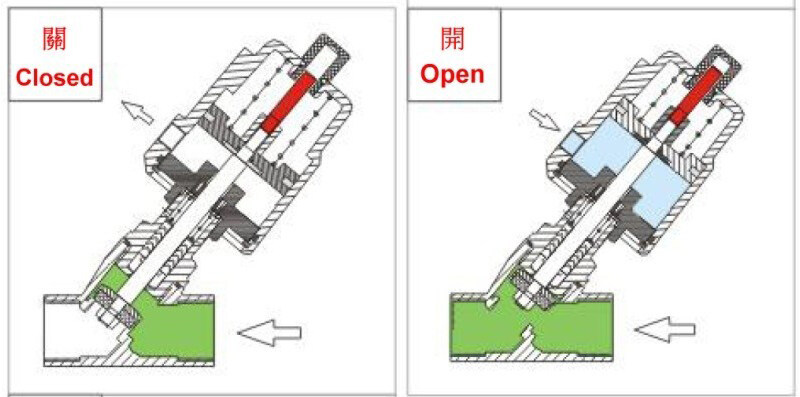 關
Closed

開
Open