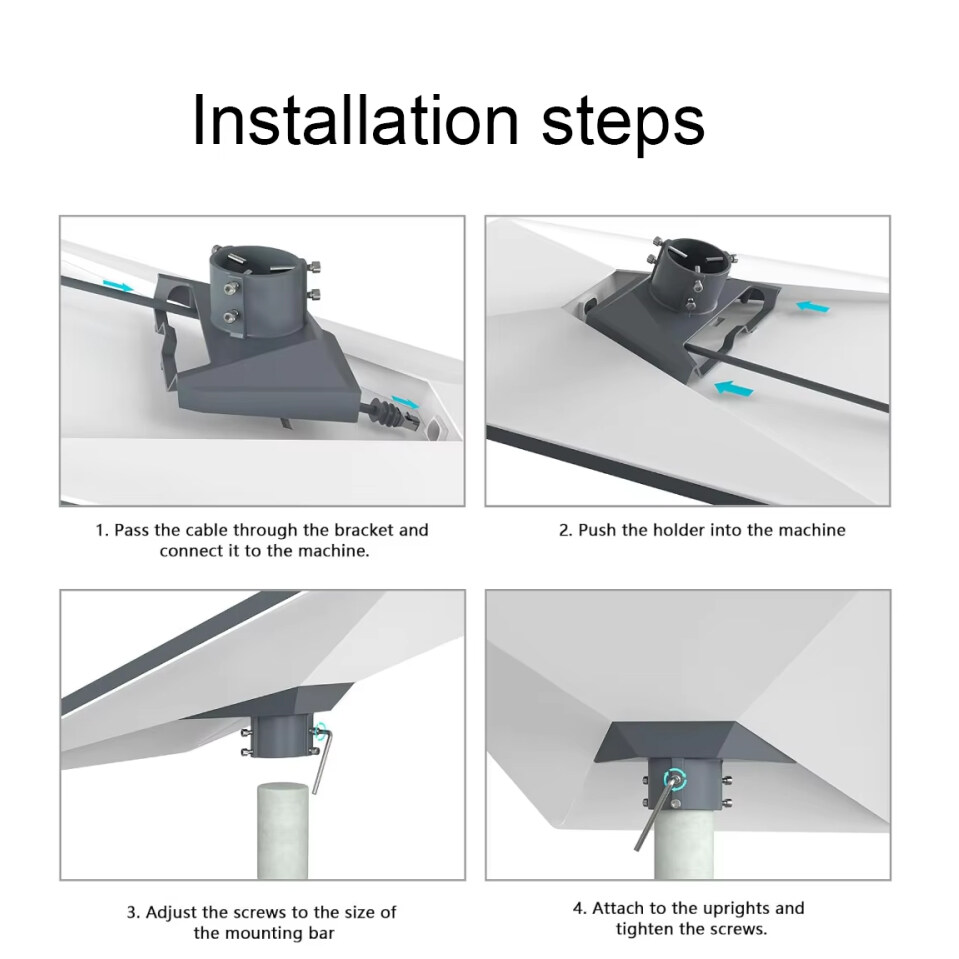 Installation steps

1. Pass the cable through the bracket and connect it to the machine.

2. Push the holder into the machine

3. Adjust the screws to the size of the mounting bar

4. Attach to the uprights and tighten the screws.