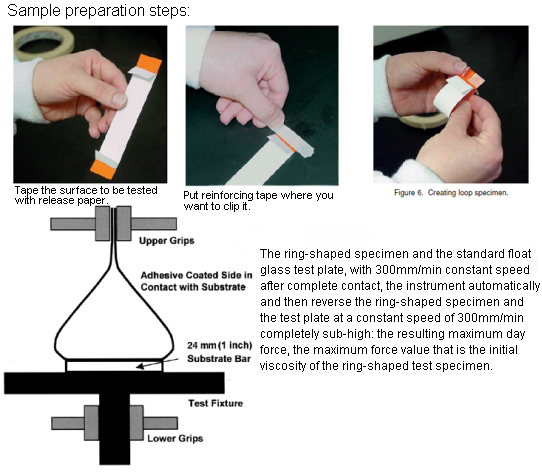 Sample preparation steps:

Tape the surface to be tested with release paper.

Put reinforcing tape where you want to clip it.

Figure 6. Creating loop specimen.

Upper Grips

Adhesive Coated Side in Contact with Substrate

24 mm (1 inch) Substrate Bar

Test Fixture

Lower Grips

The ring-shaped specimen and the standard float glass test plate, with 300mm/min constant speed after complete contact, the instrument automatically and then reverse the ring-shaped specimen and the test plate at a constant speed of 300mm/min completely sub-high: the resulting maximum day force, the maximum force value that is the initial viscosity of the ring-shaped test specimen.