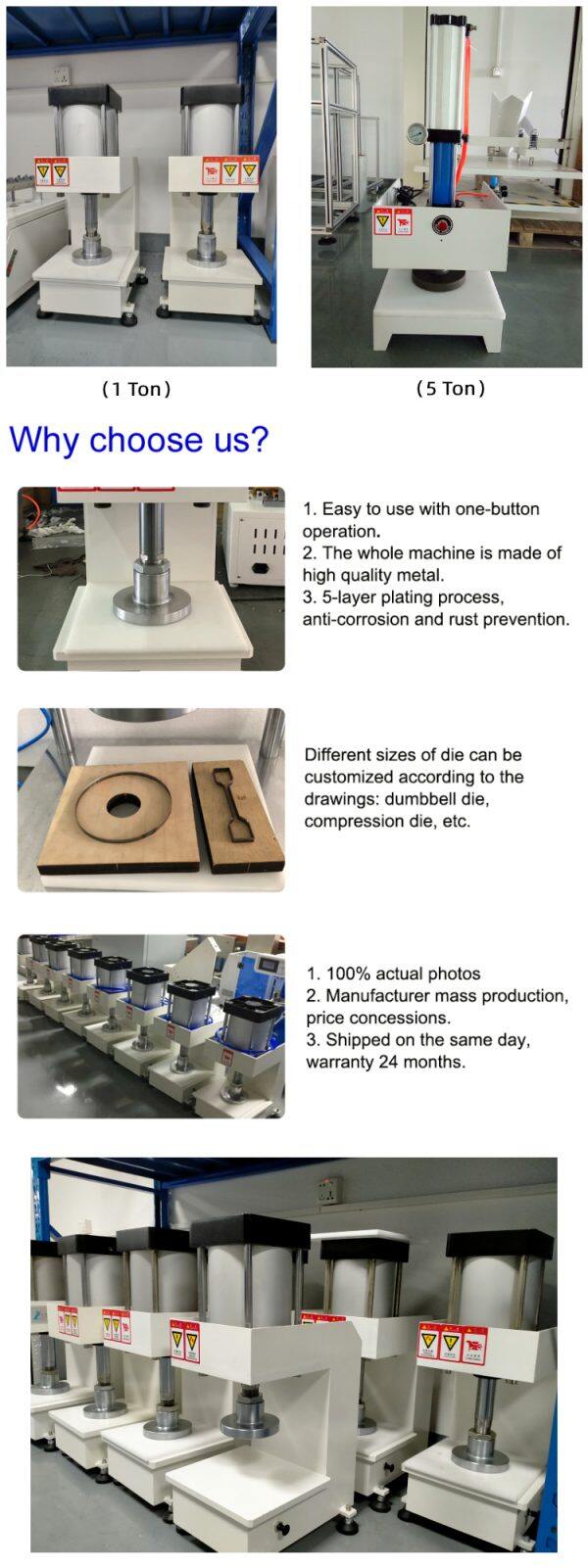 (1 Ton)

(5 Ton)

Why choose us?

1. Easy to use with one-button operation.
2. The whole machine is made of high quality metal.
3. 5-layer plating process, anti-corrosion and rust prevention.

Different sizes of die can be customized according to the drawings: dumbbell die, compression die, etc.

1. 100% actual photos
2. Manufacturer mass production, price concessions.
3. Shipped on the same day, warranty 24 months.