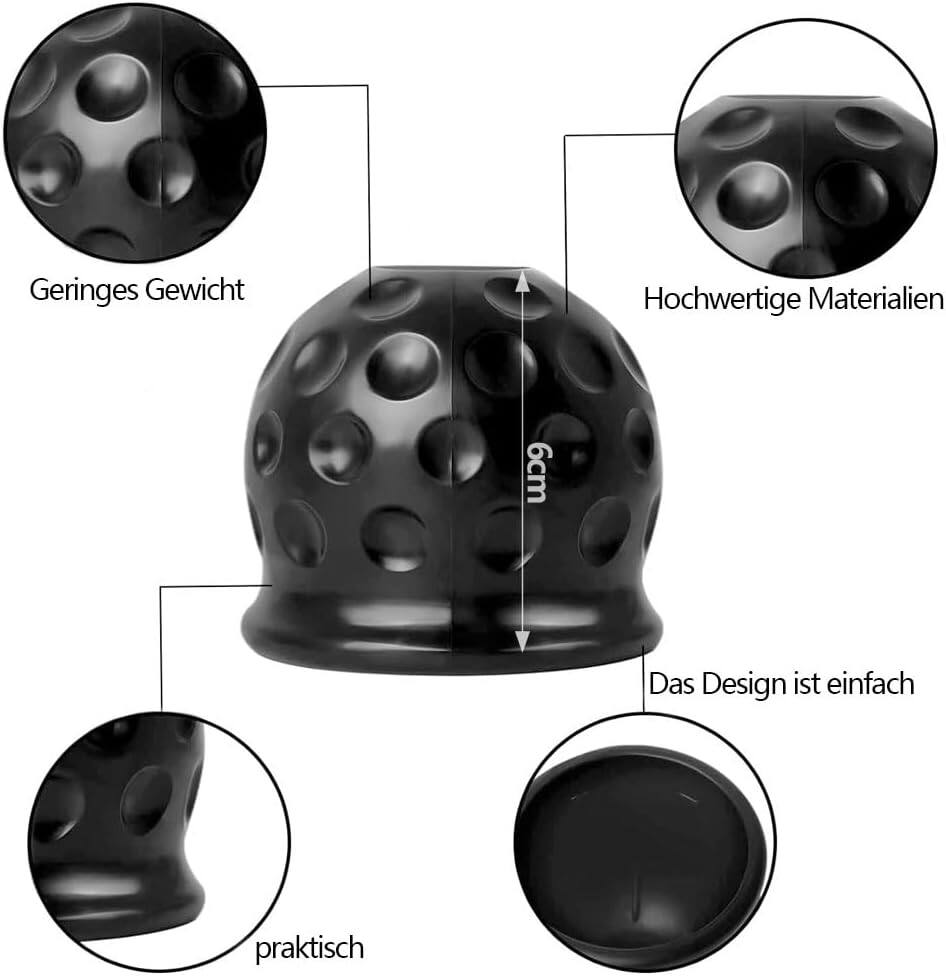 Geringes Gewicht

Hochwertige Materialien

6cm

Das Design ist einfach

praktisch